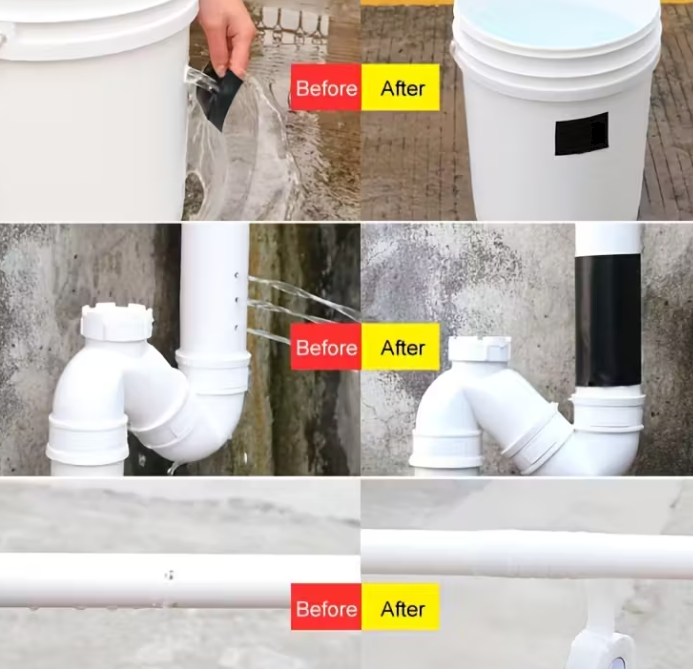 Before After

Before After

Before After